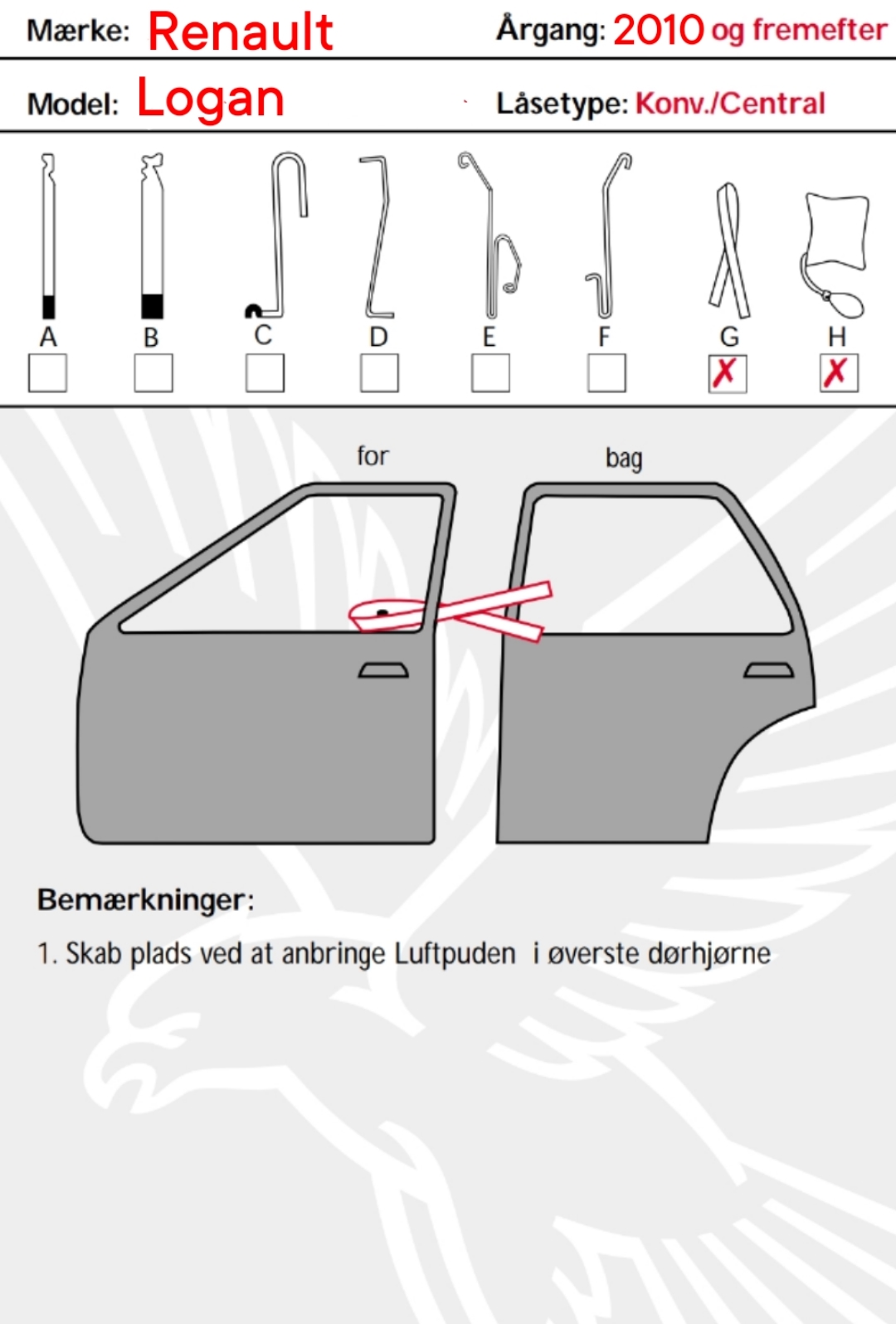 Mærke: Renault Årgang: 2010 og fremefter

Model: Logan Låsetype: Konv./Central

A B C D E F G H

✗ ✗

for bag

Bemærkninger:

1. Skab plads ved at anbringe Luftpuden i øverste dørhjørne